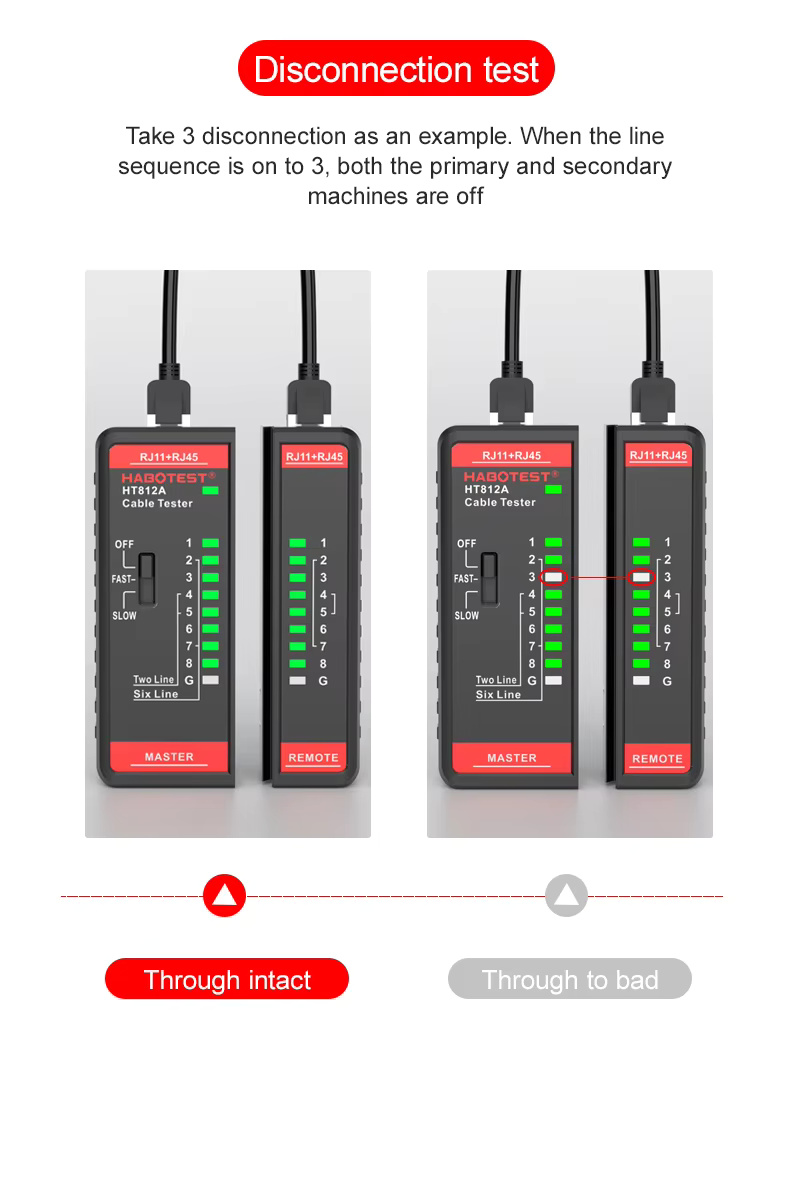 Disconnection test

Take 3 disconnection as an example. When the line sequence is on to 3, both the primary and secondary machines are off

RJ11+RJ45
HABOTEST®
HT812A
Cable Tester
OFF
FAST
SLOW
1
2
3
4
5
6
7
8
G
Two Line
Six Line
MASTER

RJ11+RJ45
1
2
3
4
5
6
7
8
G
REMOTE

RJ11+RJ45
HABOTEST®
HT812A
Cable Tester
OFF
FAST
SLOW
1
2
3
4
5
6
7
8
G
Two Line
Six Line
MASTER

RJ11+RJ45
1
2
3
4
5
6
7
8
G
REMOTE

Through intact

Through to bad